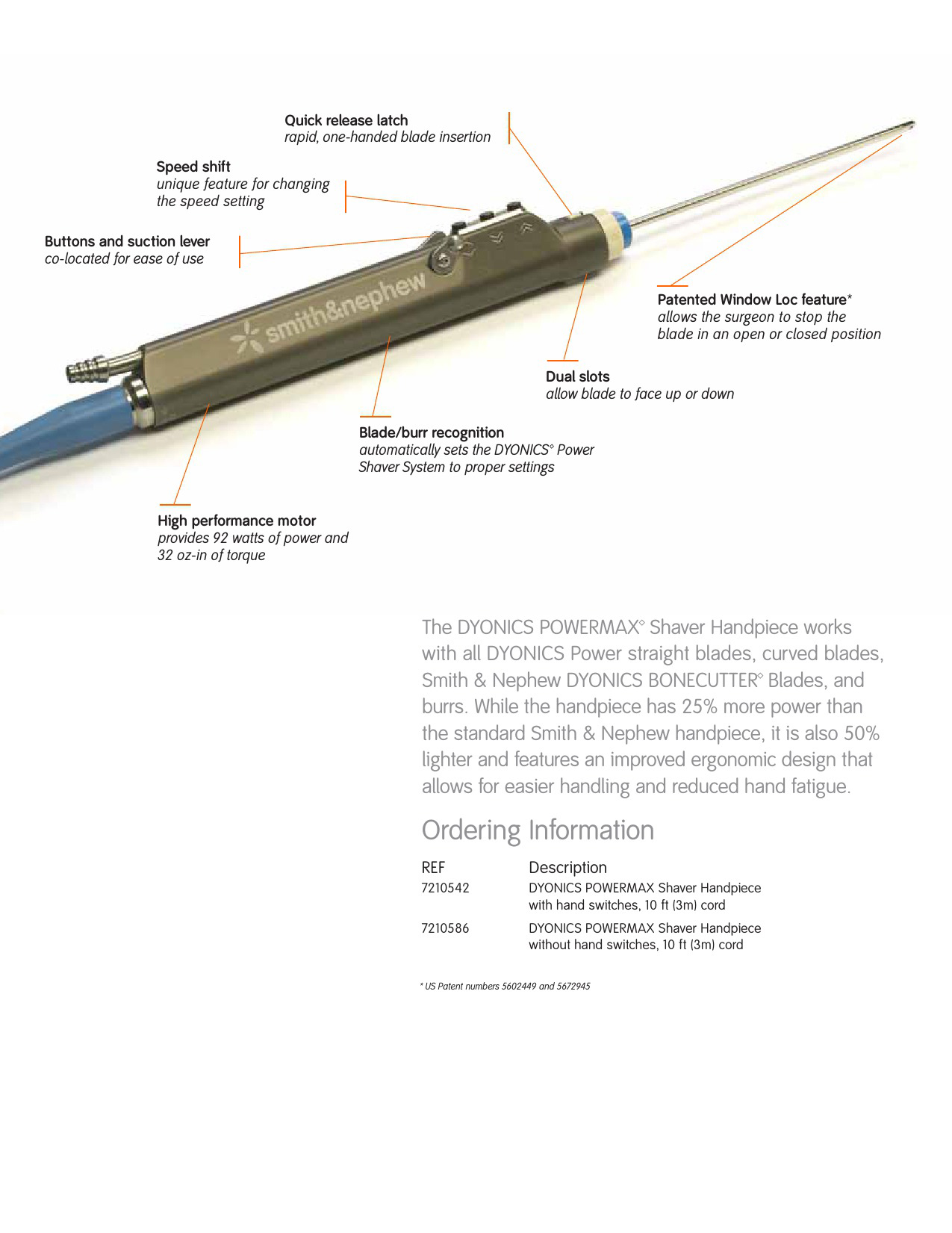 Quick release latch
rapid, one-handed blade insertion

Speed shift
unique feature for changing the speed setting

Buttons and suction lever
co-located for ease of use

smith&nephew

Patented Window Loc feature*
allows the surgeon to stop the blade in an open or closed position

Dual slots
allow blade to face up or down

Blade/burr recognition
automatically sets the DYONICS◊ Power Shaver System to proper settings

High performance motor
provides 92 watts of power and 32 oz-in of torque

The DYONICS POWERMAX◊ Shaver Handpiece works with all DYONICS Power straight blades, curved blades, Smith & Nephew DYONICS BONECUTTER◊ Blades, and burrs. While the handpiece has 25% more power than the standard Smith & Nephew handpiece, it is also 50% lighter and features an improved ergonomic design that allows for easier handling and reduced hand fatigue.

Ordering Information

| REF | Description |
|---|---|
| 7210542 | DYONICS POWERMAX Shaver Handpiece with hand switches, 10 ft (3m) cord |
| 7210586 | DYONICS POWERMAX Shaver Handpiece without hand switches, 10 ft (3m) cord |

* US Patent numbers 5602449 and 5672945