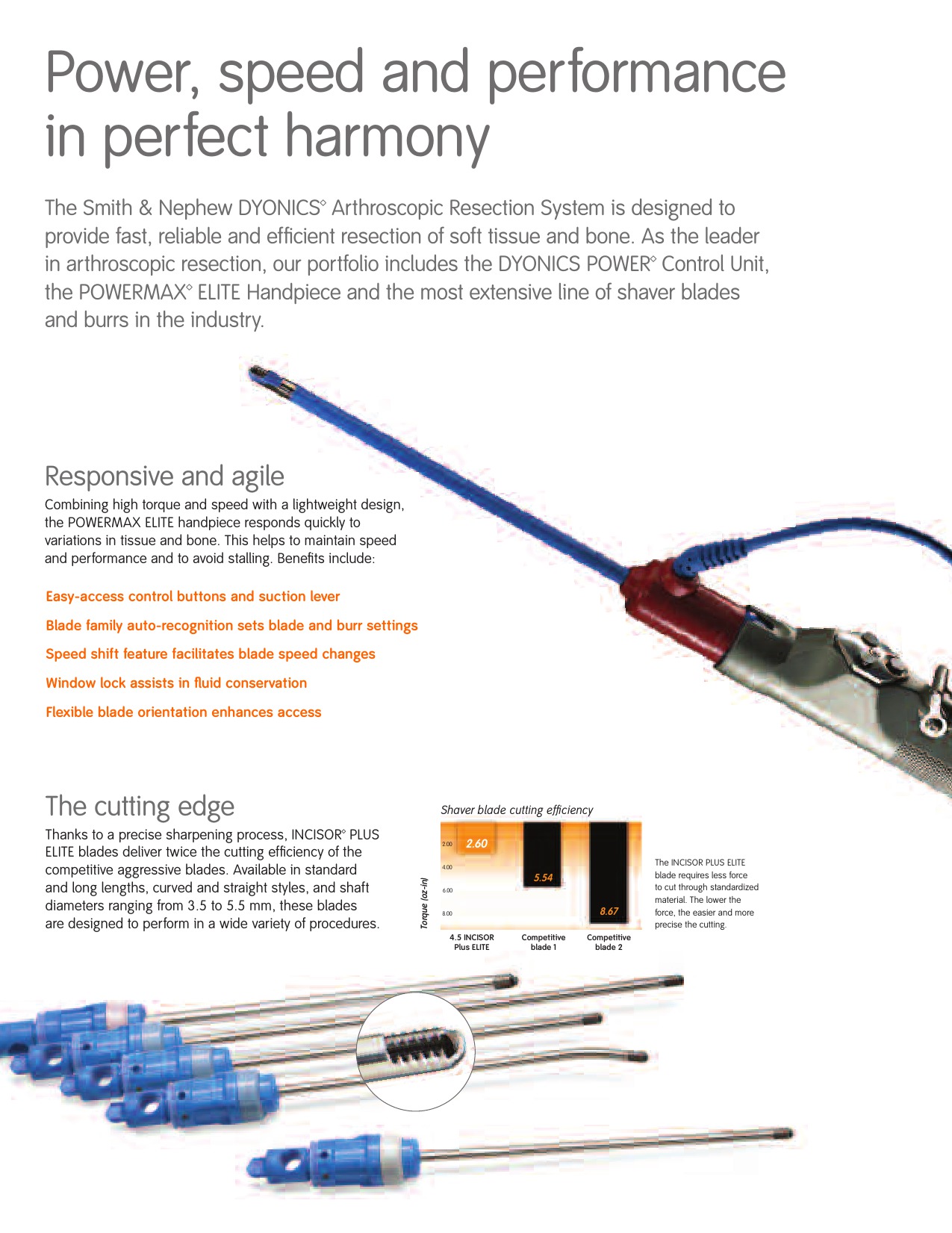 Power, speed and performance in perfect harmony

The Smith & Nephew DYONICS◊ Arthroscopic Resection System is designed to provide fast, reliable and efficient resection of soft tissue and bone. As the leader in arthroscopic resection, our portfolio includes the DYONICS POWER◊ Control Unit, the POWERMAX◊ ELITE Handpiece and the most extensive line of shaver blades and burrs in the industry.

Responsive and agile

Combining high torque and speed with a lightweight design, the POWERMAX ELITE handpiece responds quickly to variations in tissue and bone. This helps to maintain speed and performance and to avoid stalling. Benefits include:

Easy-access control buttons and suction lever

Blade family auto-recognition sets blade and burr settings

Speed shift feature facilitates blade speed changes

Window lock assists in fluid conservation

Flexible blade orientation enhances access

The cutting edge

Thanks to a precise sharpening process, INCISOR◊ PLUS ELITE blades deliver twice the cutting efficiency of the competitive aggressive blades. Available in standard and long lengths, curved and straight styles, and shaft diameters ranging from 3.5 to 5.5 mm, these blades are designed to perform in a wide variety of procedures.

Shaver blade cutting efficiency

Torque (oz-in)

2.00
4.00
6.00
8.00

2.60
5.54
8.67

4.5 INCISOR Plus ELITE
Competitive blade 1
Competitive blade 2

The INCISOR PLUS ELITE blade requires less force to cut through standardized material. The lower the force, the easier and more precise the cutting.